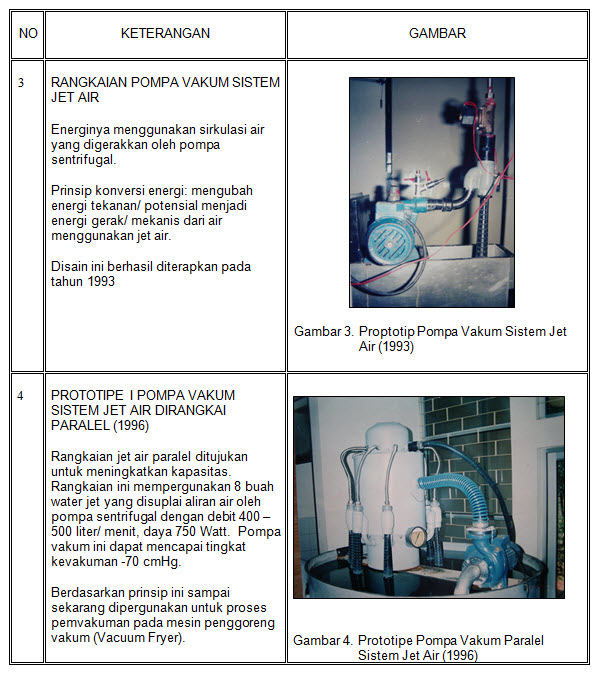 | NO | KETERANGAN | GAMBAR |
|---|---|---|
| 3 | RANGKAIAN POMPA VAKUM SISTEM JET AIR<br><br>Energinya menggunakan sirkulasi air yang digerakkan oleh pompa sentrifugal.<br><br>Prinsip konversi energi: mengubah energi tekanan/ potensial menjadi energi gerak/ mekanis dari air menggunakan jet air.<br><br>Disain ini berhasil diterapkan pada tahun 1993 | Gambar 3. Proptotip Pompa Vakum Sistem Jet Air (1993) |
| 4 | PROTOTIPE I POMPA VAKUM SISTEM JET AIR DIRANGKAI PARALEL (1996)<br><br>Rangkaian jet air paralel ditujukan untuk meningkatkan kapasitas. Rangkaian ini mempergunakan 8 buah water jet yang disuplai aliran air oleh pompa sentrifugal dengan debit 400 – 500 liter/ menit, daya 750 Watt. Pompa vakum ini dapat mencapai tingkat kevakuman -70 cmHg.<br><br>Berdasarkan prinsip ini sampai sekarang dipergunakan untuk proses pemvakuman pada mesin penggoreng vakum (Vacuum Fryer). | Gambar 4. Prototipe Pompa Vakum Paralel Sistem Jet Air (1996) |